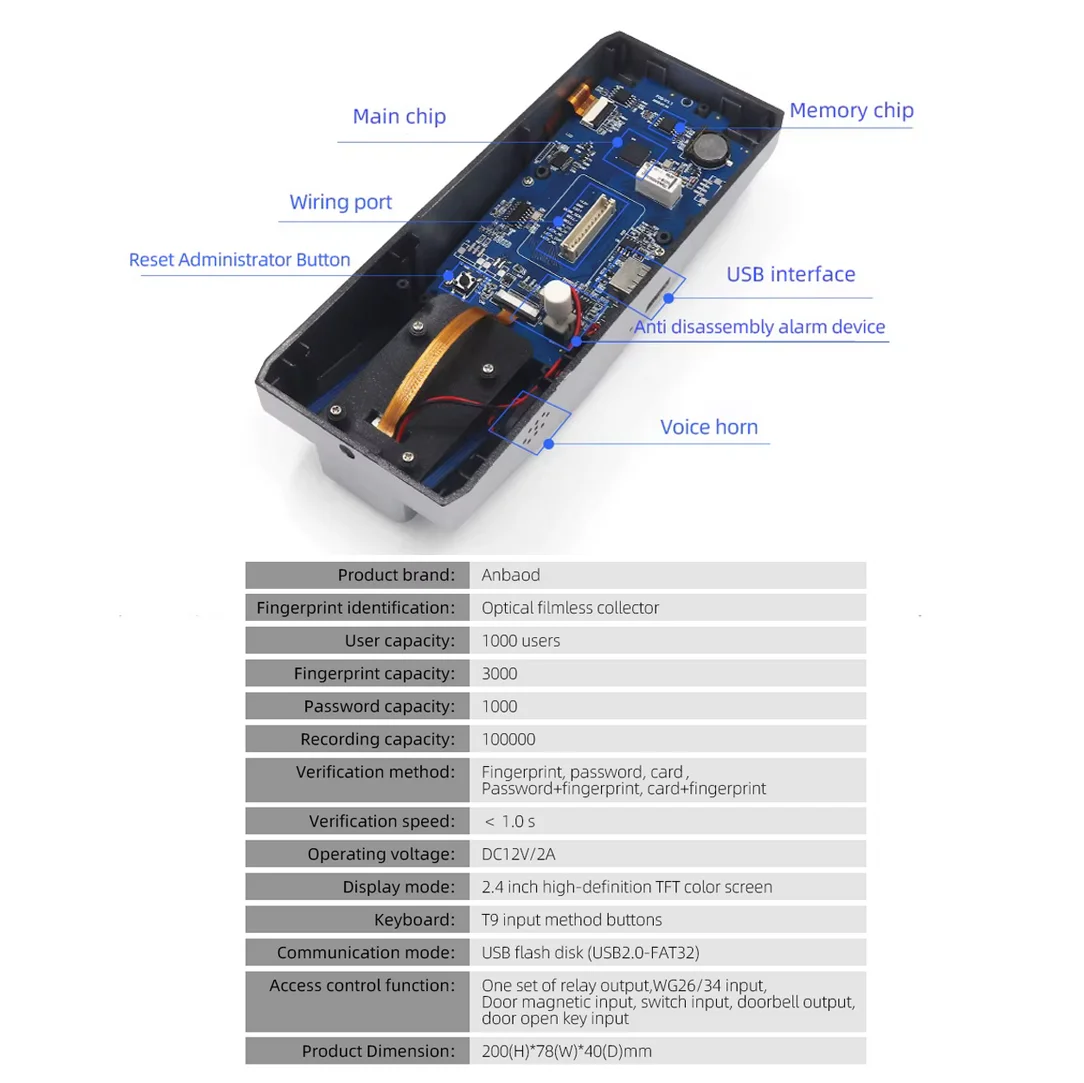 Main chip

Memory chip

Wiring port

Reset Administrator Button

USB interface

Anti disassembly alarm device

Voice horn

| Product brand: | Anbaod |
|---|---|
| Fingerprint identification: | Optical filmless collector |
| User capacity: | 1000 users |
| Fingerprint capacity: | 3000 |
| Password capacity: | 1000 |
| Recording capacity: | 100000 |
| Verification method: | Fingerprint, password, card , Password+fingerprint, card+fingerprint |
| Verification speed: | < 1.0 s |
| Operating voltage: | DC12V/2A |
| Display mode: | 2.4 inch high-definition TFT color screen |
| Keyboard: | T9 input method buttons |
| Communication mode: | USB flash disk (USB2.0-FAT32) |
| Access control function: | One set of relay output,WG26/34 input, Door magnetic input, switch input, doorbell output, door open key input |
| Product Dimension: | 200(H)*78(W)*40(D)mm |